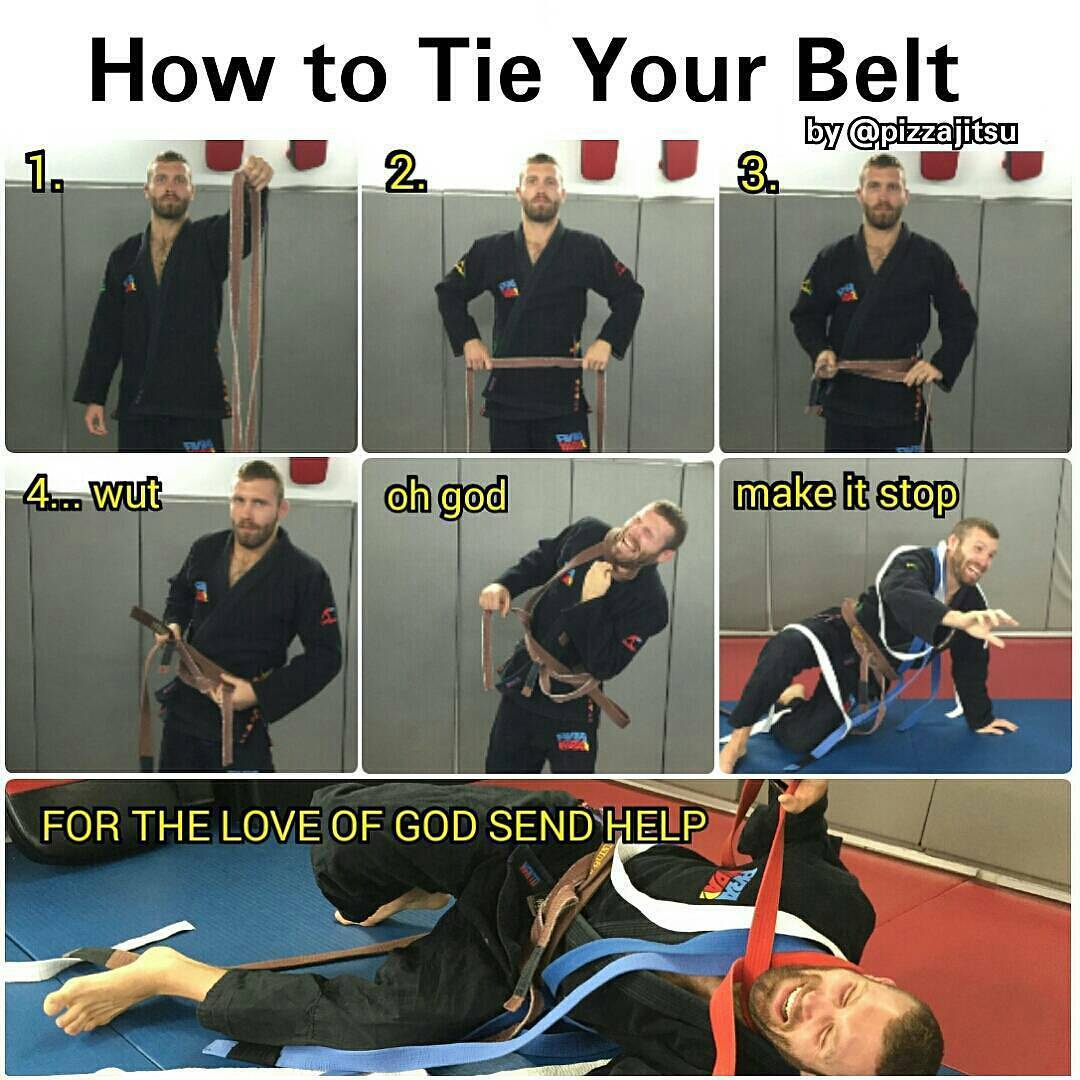 How to Tie Your Belt

by @pizzajitsu

1.

2.

3.

4... wut

oh god

make it stop

FOR THE LOVE OF GOD SEND HELP